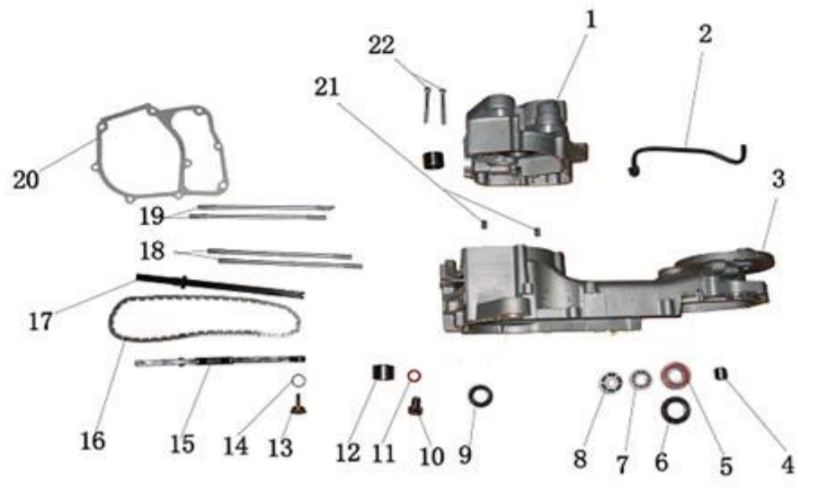 22
1
2
21
20
3
19
18
17
16
15
14
13
12
11
10
9
8
7
6
5
4