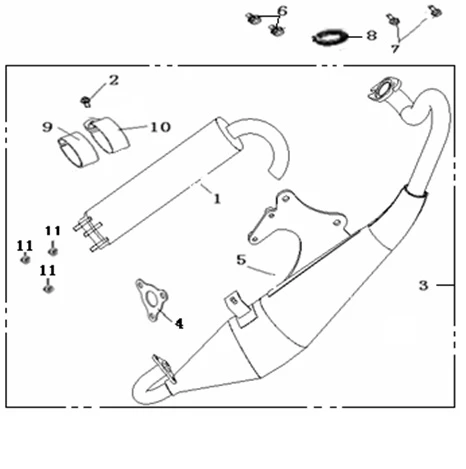 6
8
7
2
9
10
1
11
11
11
5
3
4