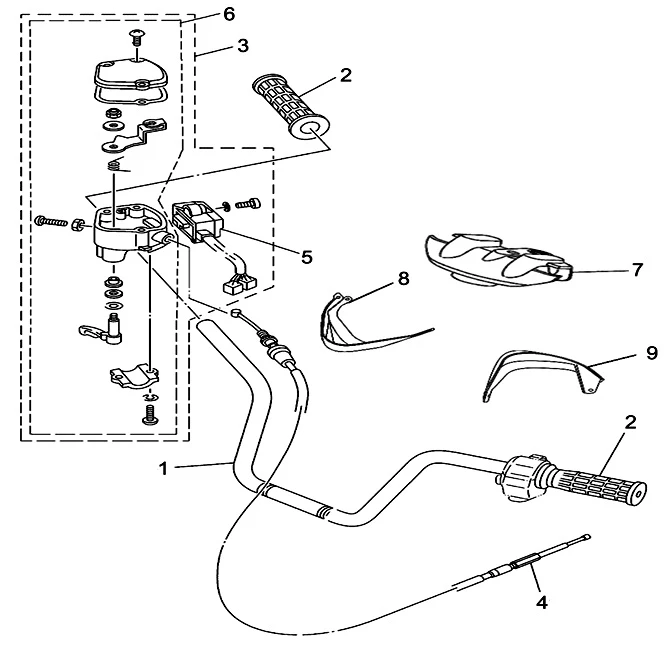 6
3
2
5
7
8
9
2
1
4